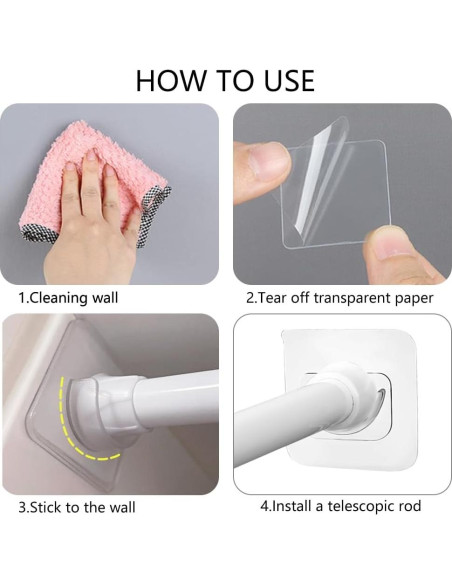 HOW TO USE

1.Cleaning wall

2.Tear off transparent paper

3.Stick to the wall

4.Install a telescopic rod