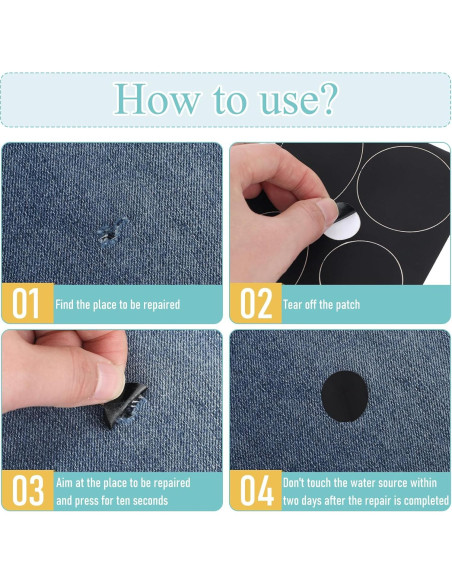 How to use?

01 Find the place to be repaired

02 Tear off the patch

03 Aim at the place to be repaired and press for ten seconds

04 Don't touch the water source within two days after the repair is completed