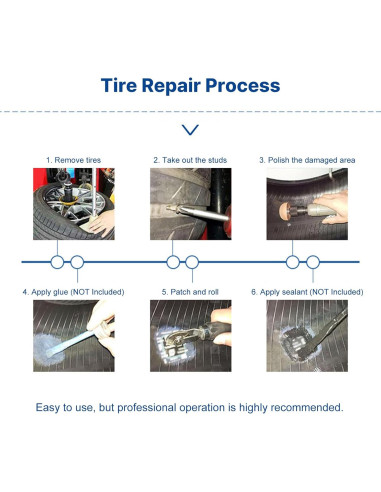 Tire Repair Process

1. Remove tires

2. Take out the studs

3. Polish the damaged area

4. Apply glue (NOT Included)

5. Patch and roll

6. Apply sealant (NOT Included)

Easy to use, but professional operation is highly recommended.