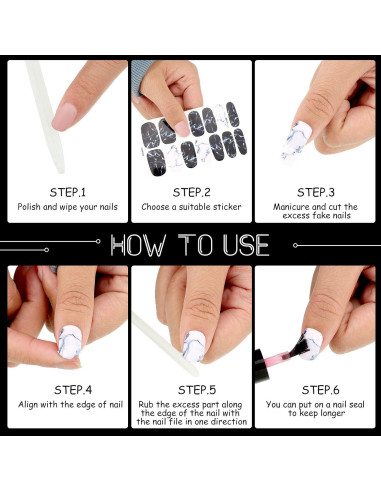 STEP.1
Polish and wipe your nails

STEP.2
Choose a suitable sticker

STEP.3
Manicure and cut the excess fake nails

HOW TO USE

STEP.4
Align with the edge of nail

STEP.5
Rub the excess part along the edge of the nail with the nail file in one direction

STEP.6
You can put on a nail seal to keep longer