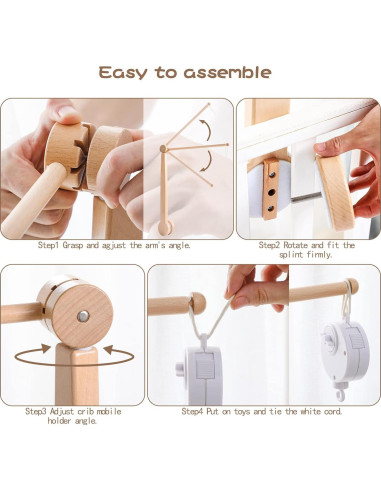 Easy to assemble

Step1 Grasp and agjust the arm's angle.

Step2 Rotate and fit the splint firmly.

Step3 Adjust crib mobile holder angle.

Step4 Put on toys and tie the white cord.