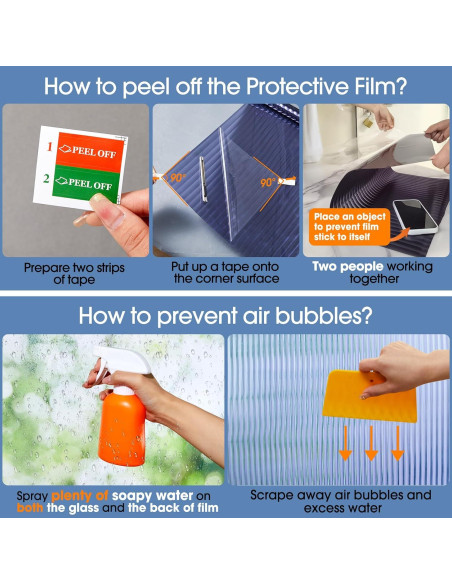 How to peel off the Protective Film?

1 PEEL OFF
2 PEEL OFF

Prepare two strips of tape

90°
90°

Put up a tape onto the corner surface

Place an object to prevent film stick to itself

Two people working together

How to prevent air bubbles?

Spray plenty of soapy water on both the glass and the back of film

Scrape away air bubbles and excess water