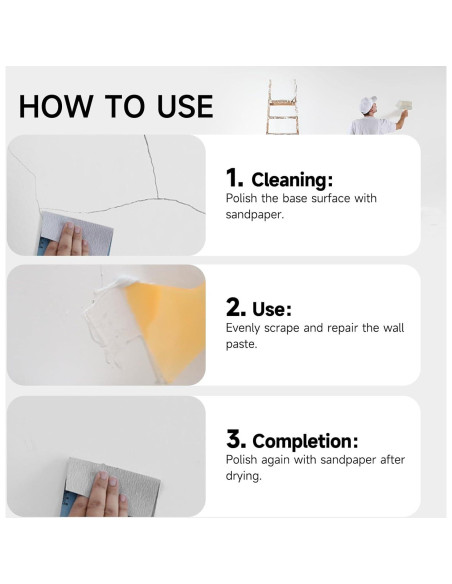 HOW TO USE

1. Cleaning:
Polish the base surface with sandpaper.

2. Use:
Evenly scrape and repair the wall paste.

3. Completion:
Polish again with sandpaper after drying.