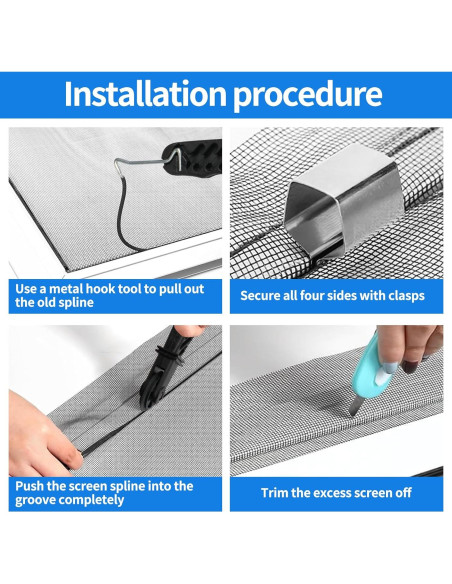 Installation procedure

Use a metal hook tool to pull out the old spline

Secure all four sides with clasps

Push the screen spline into the groove completely

Trim the excess screen off