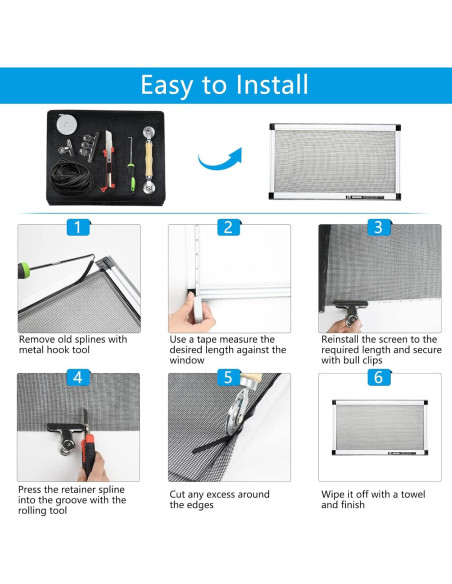 Easy to Install

1
Remove old splines with metal hook tool

2
Use a tape measure the desired length against the window

3
Reinstall the screen to the required length and secure with bull clips

4
Press the retainer spline into the groove with the rolling tool

5
Cut any excess around the edges

6
Wipe it off with a towel and finish