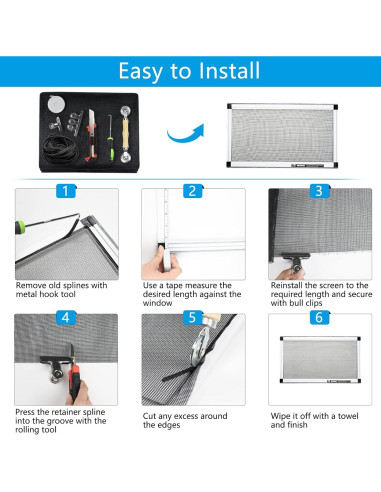 Easy to Install

1
Remove old splines with metal hook tool

2
Use a tape measure the desired length against the window

3
Reinstall the screen to the required length and secure with bull clips

4
Press the retainer spline into the groove with the rolling tool

5
Cut any excess around the edges

6
Wipe it off with a towel and finish