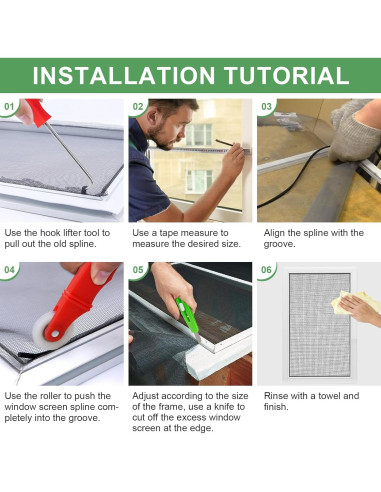 INSTALLATION TUTORIAL

01

Use the hook lifter tool to pull out the old spline.

02

Use a tape measure to measure the desired size.

03

Align the spline with the groove.

04

Use the roller to push the window screen spline completely into the groove.

05

Adjust according to the size of the frame, use a knife to cut off the excess window screen at the edge.

06

Rinse with a towel and finish.