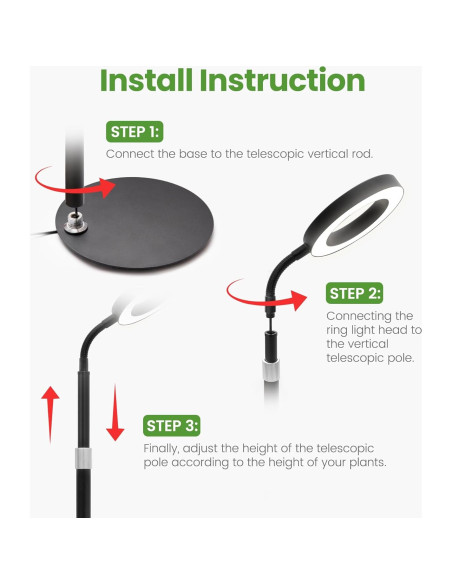 Install Instruction

STEP 1:

Connect the base to the telescopic vertical rod.

STEP 2:

Connecting the ring light head to the vertical telescopic pole.

STEP 3:

Finally, adjust the height of the telescopic pole according to the height of your plants.