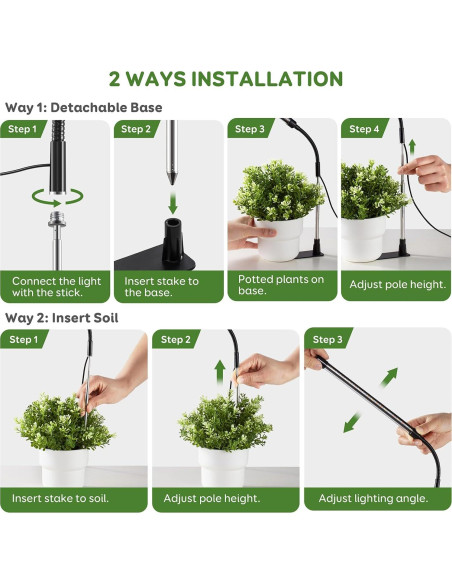 2 WAYS INSTALLATION

Way 1: Detachable Base

Step 1

Connect the light with the stick.

Step 2

Insert stake to the base.

Step 3

Potted plants on base.

Step 4

Adjust pole height.

Way 2: Insert Soil

Step 1

Insert stake to soil.

Step 2

Adjust pole height.

Step 3

Adjust lighting angle.