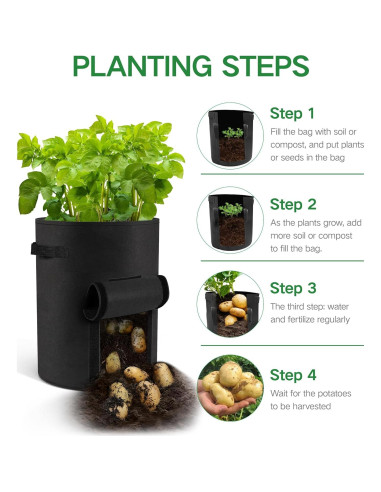 PLANTING STEPS

Step 1
Fill the bag with soil or compost, and put plants or seeds in the bag

Step 2
As the plants grow, add more soil or compost to fill the bag.

Step 3
The third step: water and fertilize regularly

Step 4
Wait for the potatoes to be harvested