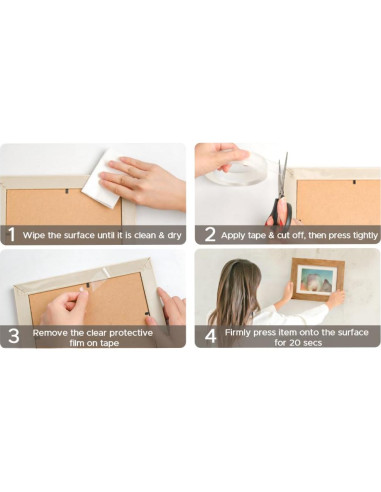 1 Wipe the surface until it is clean & dry

2 Apply tape & cut off, then press tightly

3 Remove the clear protective film on tape

4 Firmly press item onto the surface for 20 secs