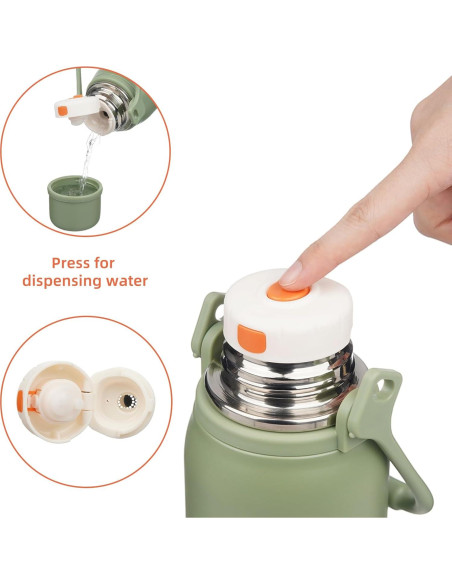 Press for dispensing water