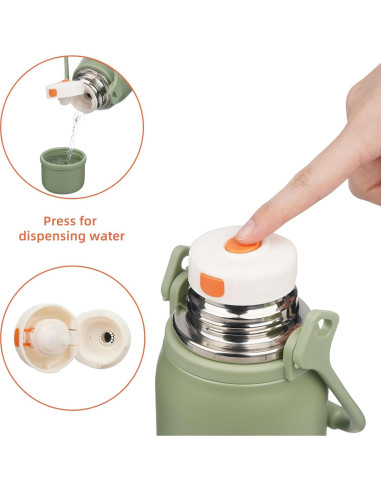 Press for dispensing water