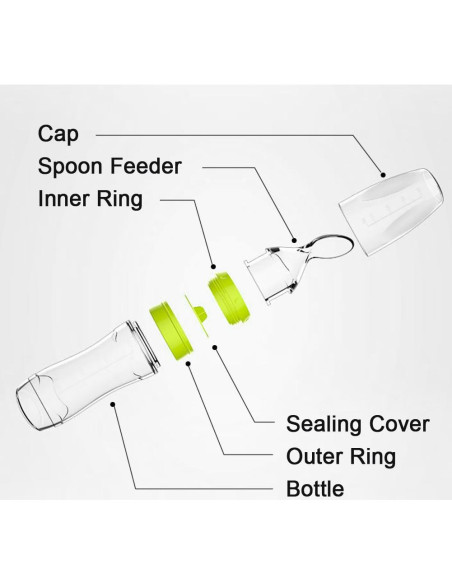 Cap
Spoon Feeder
Inner Ring
Sealing Cover
Outer Ring
Bottle