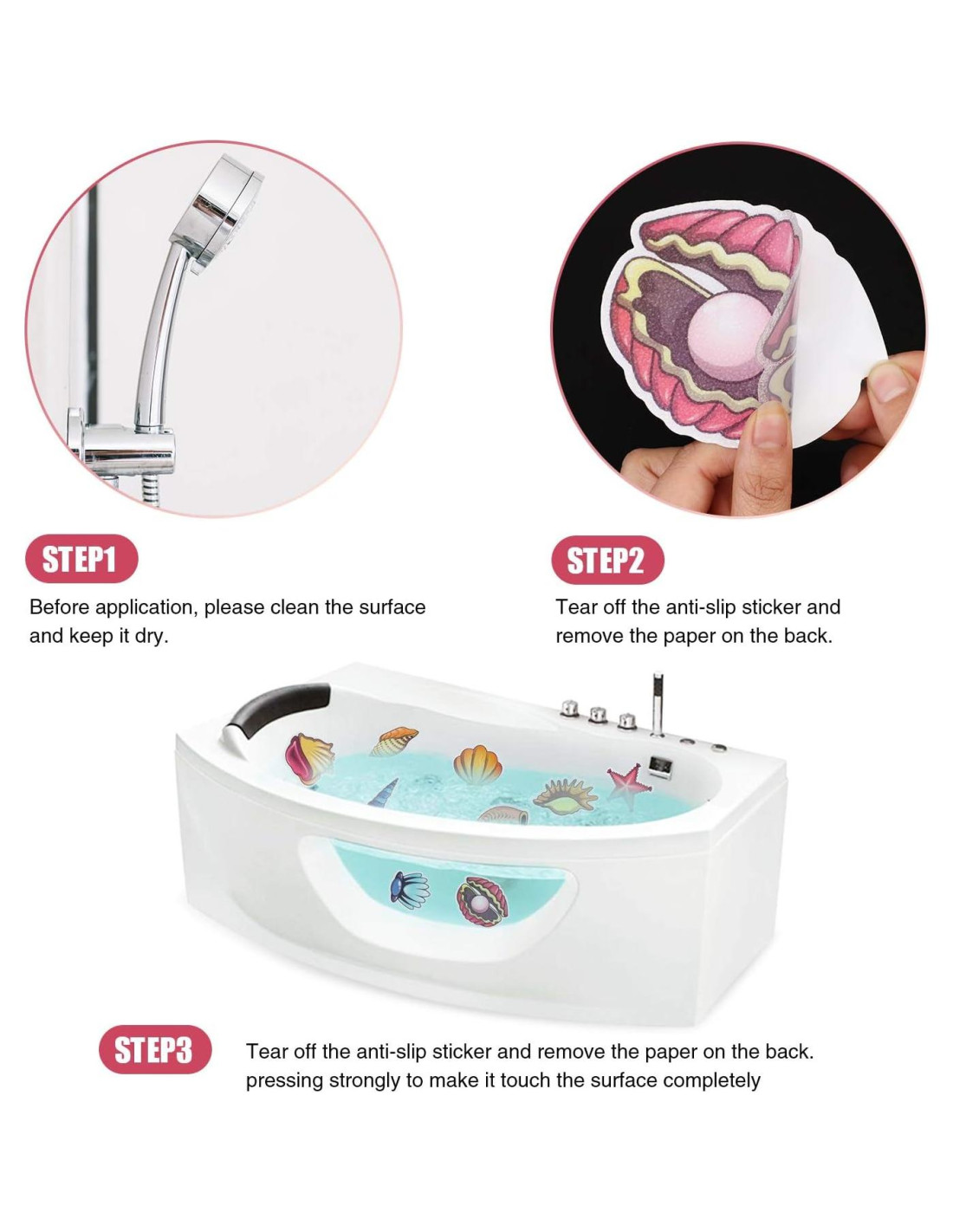 STEP1

Before application, please clean the surface and keep it dry.

STEP2

Tear off the anti-slip sticker and remove the paper on the back.

STEP3

Tear off the anti-slip sticker and remove the paper on the back. pressing strongly to make it touch the surface completely