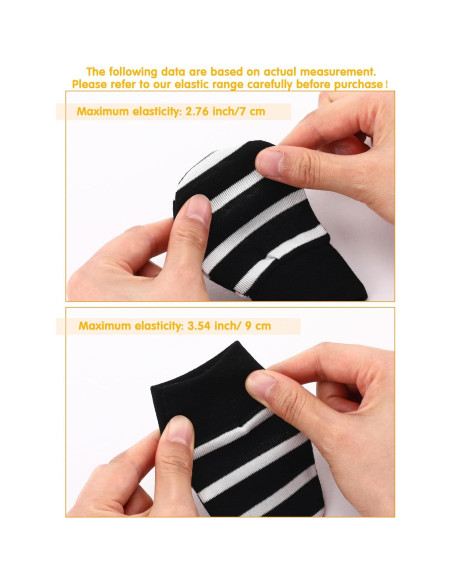 The following data are based on actual measurement.
Please refer to our elastic range carefully before purchase!

Maximum elasticity: 2.76 inch/7 cm

Maximum elasticity: 3.54 inch/ 9 cm