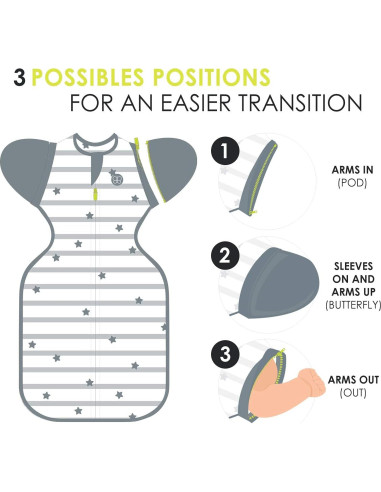 3 POSSIBLES POSITIONS
FOR AN EASIER TRANSITION

1
ARMS IN
(POD)

2
SLEEVES ON AND ARMS UP
(BUTTERFLY)

3
ARMS OUT
(OUT)