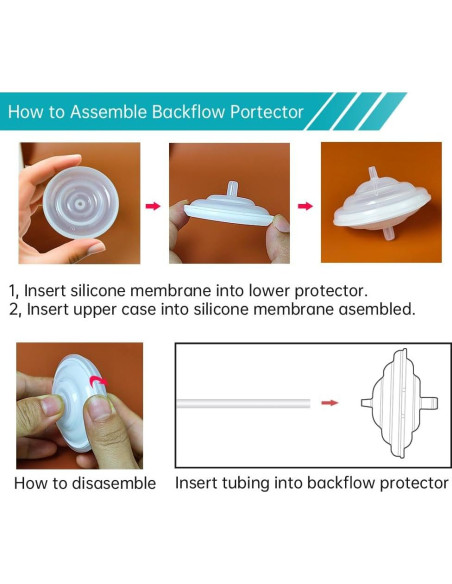 How to Assemble Backflow Portector

1, Insert silicone membrane into lower protector.
2, Insert upper case into silicone membrane asembled.

How to disasemble

Insert tubing into backflow protector