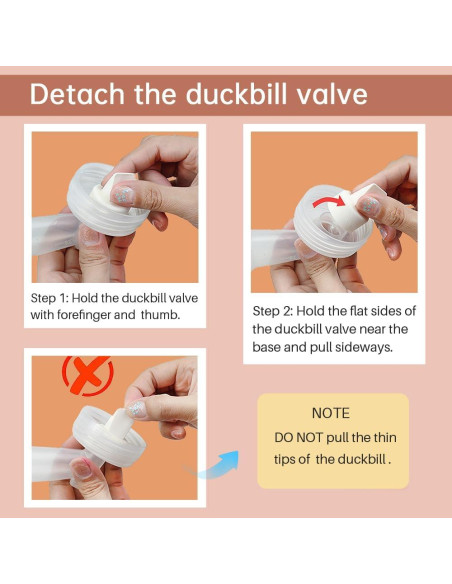 Detach the duckbill valve

Step 1: Hold the duckbill valve with forefinger and thumb.

Step 2: Hold the flat sides of the duckbill valve near the base and pull sideways.

NOTE
DO NOT pull the thin tips of the duckbill .