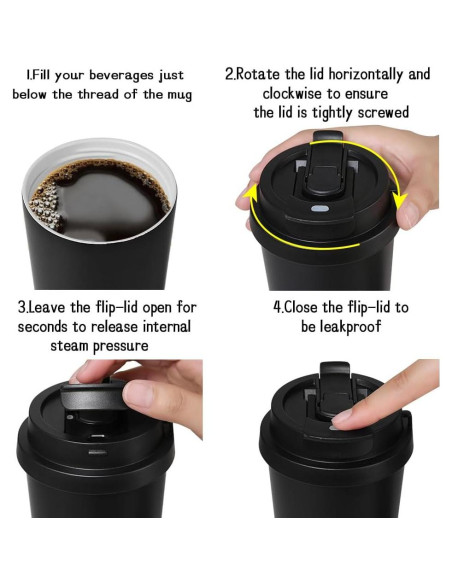 1.Fill your beverages just below the thread of the mug

2.Rotate the lid horizontally and clockwise to ensure the lid is tightly screwed

3.Leave the flip-lid open for seconds to release internal steam pressure

4.Close the flip-lid to be leakproof