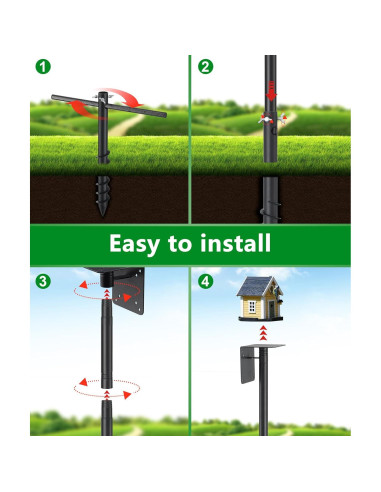 1

2

Easy to install

3

4