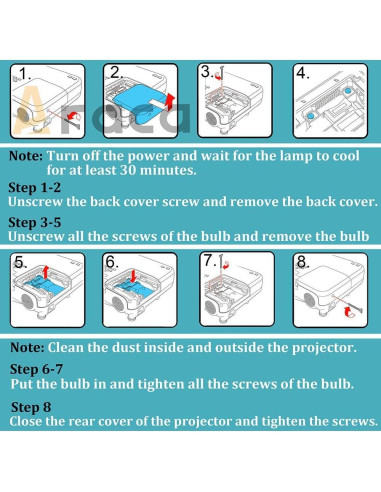 1. 2. 3. 4.

Araca

Note: Turn off the power and wait for the lamp to cool for at least 30 minutes.

Step 1-2
Unscrew the back cover screw and remove the back cover.

Step 3-5
Unscrew all the screws of the bulb and remove the bulb

5. 6. 7. 8.

Note: Clean the dust inside and outside the projector.

Step 6-7
Put the bulb in and tighten all the screws of the bulb.

Step 8
Close the rear cover of the projector and tighten the screws.