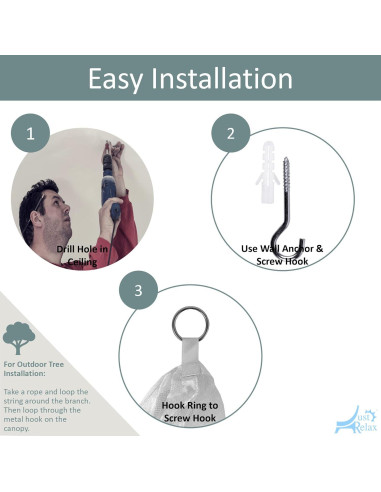 Easy Installation

1

Drill Hole in Ceiling

2

Use Wall Anchor & Screw Hook

3

Hook Ring to Screw Hook

For Outdoor Tree Installation:

Take a rope and loop the string around the branch. Then loop through the metal hook on the canopy.

Just Relax