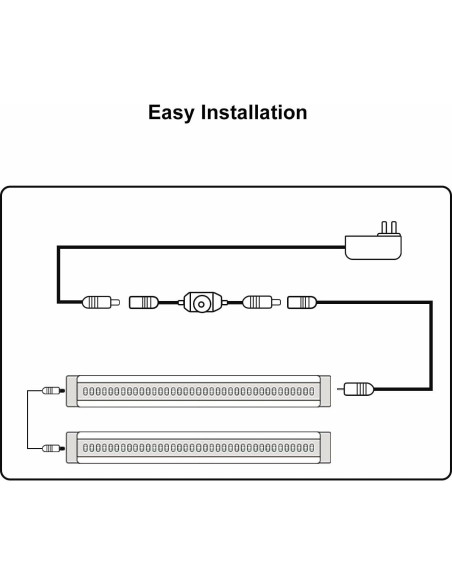 Easy Installation