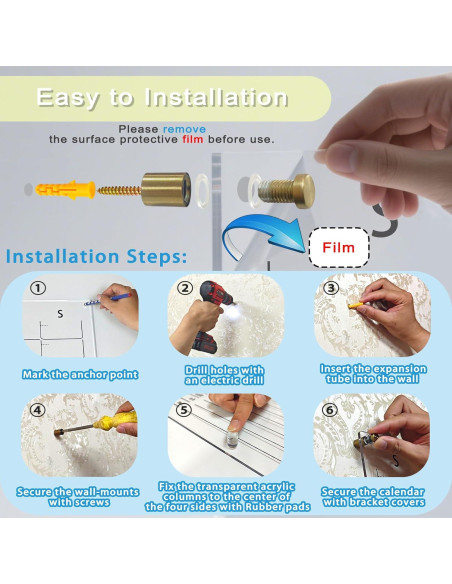 Easy to Installation

Please remove the surface protective film before use.

Film

Installation Steps:

①

S

Mark the anchor point

②

Drill holes with an electric drill

③

Insert the expansion tube into the wall

④

Secure the wall-mounts with screws

⑤

Fix the transparent acrylic columns to the center of the four sides with Rubber pads

⑥

S

Secure the calendar with bracket covers