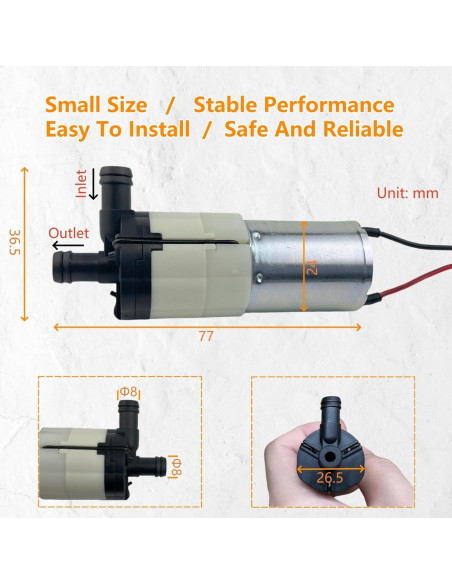 Small Size / Stable Performance
Easy To Install / Safe And Reliable

Inlet

Unit: mm

Outlet

36.5

24

77

Φ8

Φ8

26.5