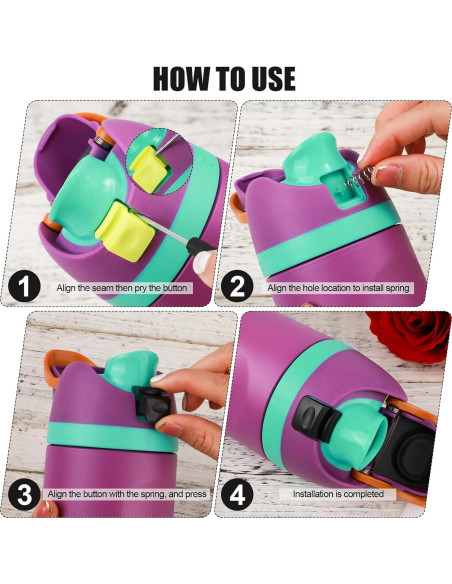 HOW TO USE

1 Align the seam then pry the button

2 Align the hole location to install spring

3 Align the button with the spring, and press

4 Installation is completed