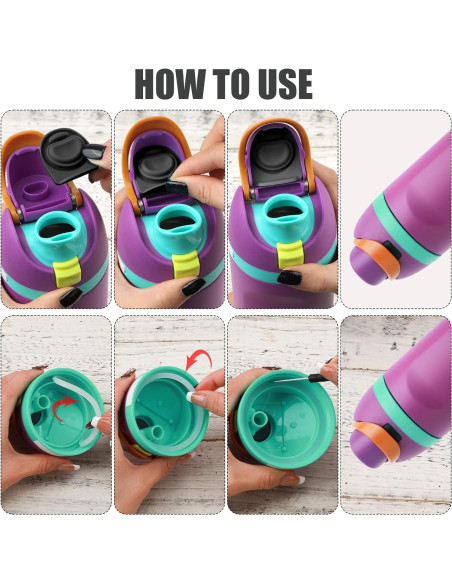 HOW TO USE