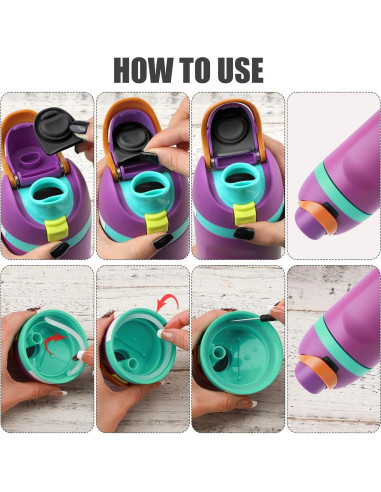 HOW TO USE