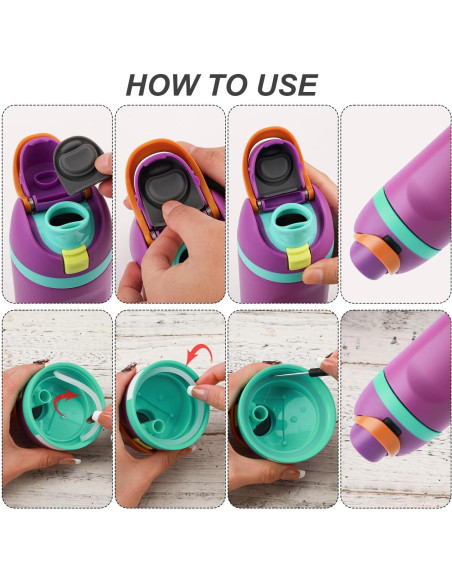 HOW TO USE