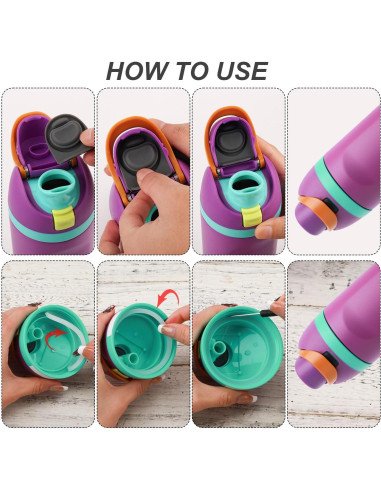 HOW TO USE