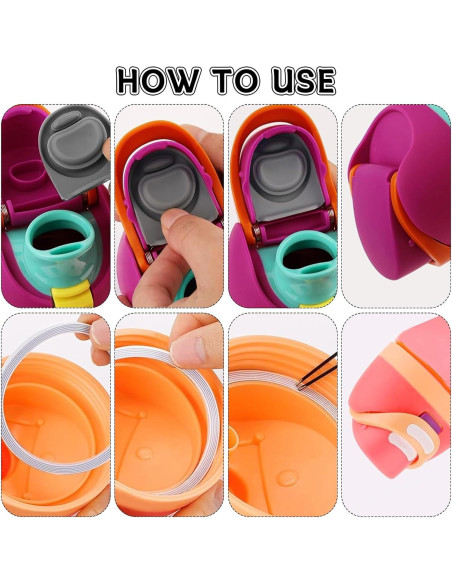 HOW TO USE