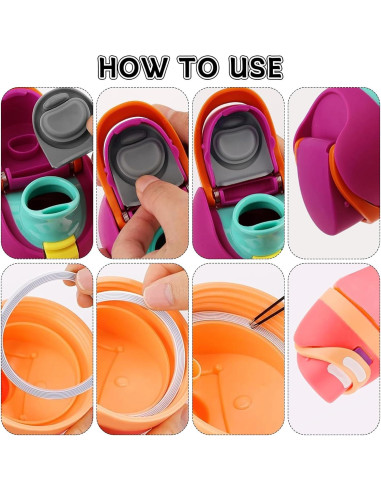 HOW TO USE