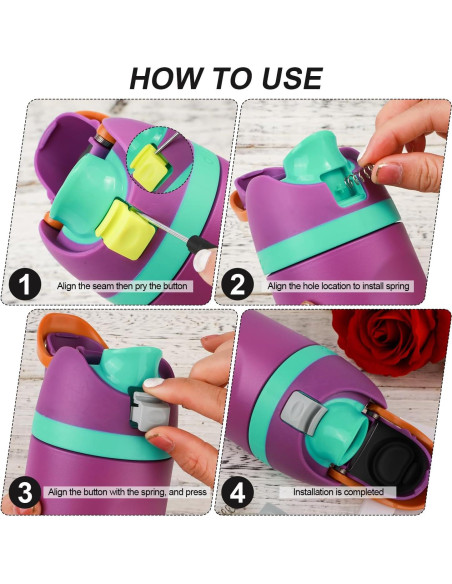 HOW TO USE

1 Align the seam then pry the button

2 Align the hole location to install spring

3 Align the button with the spring, and press

4 Installation is completed