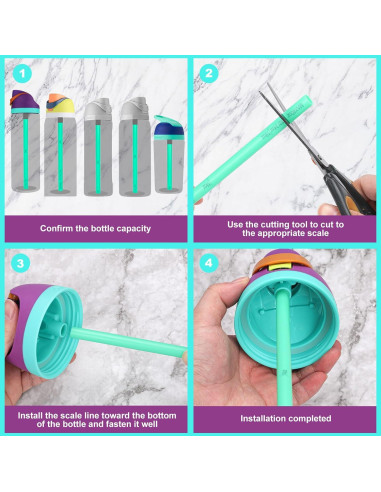 1

Confirm the bottle capacity

2

Use the cutting tool to cut to the appropriate scale

3

Install the scale line toward the bottom of the bottle and fasten it well

4

Installation completed