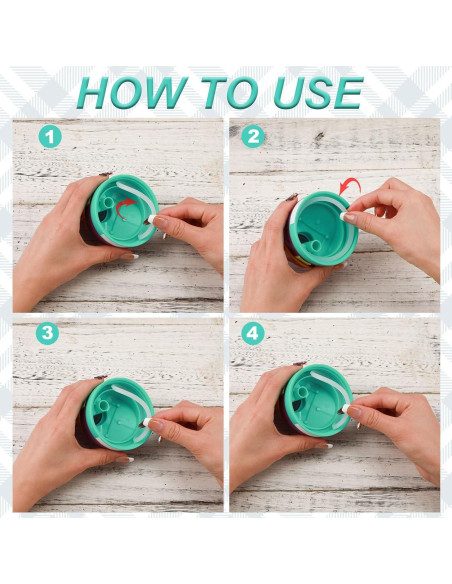 HOW TO USE

1

2

3

4