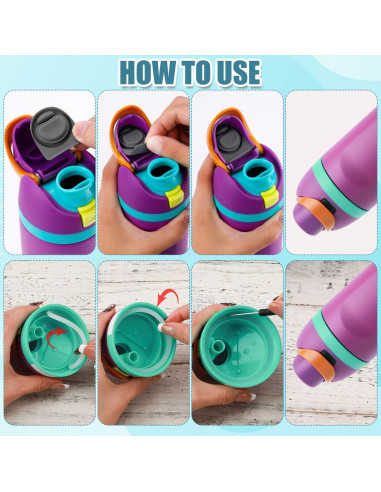 HOW TO USE