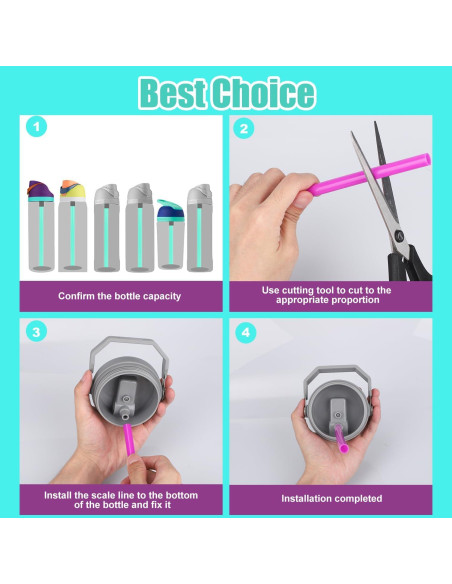 Best Choice

1

Confirm the bottle capacity

2

Use cutting tool to cut to the appropriate proportion

3

Install the scale line to the bottom of the bottle and fix it

4

Installation completed