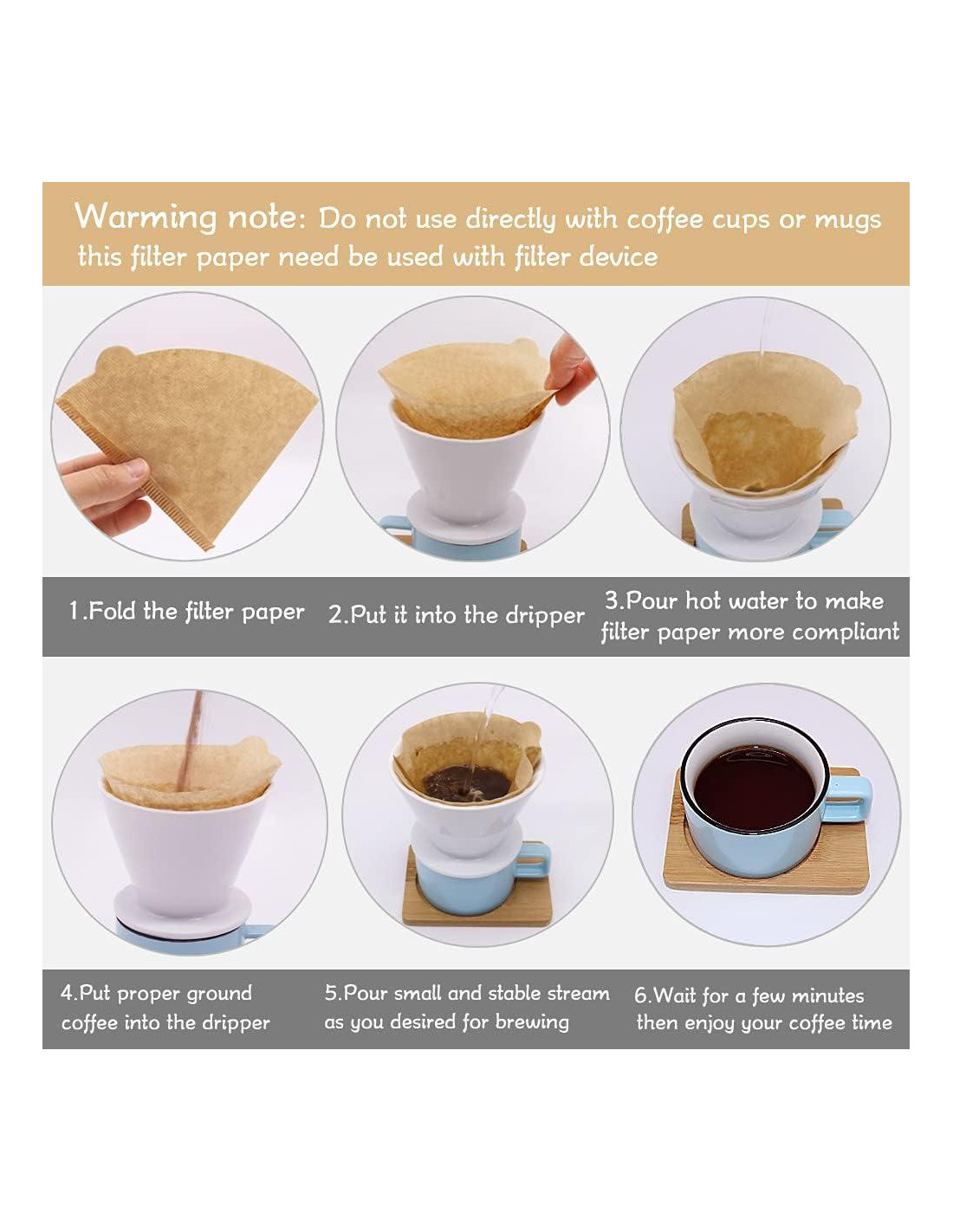 Warming note: Do not use directly with coffee cups or mugs this filter paper need be used with filter device

1.Fold the filter paper

2.Put it into the dripper

3.Pour hot water to make filter paper more compliant

4.Put proper ground coffee into the dripper

5.Pour small and stable stream as you desired for brewing

6.Wait for a few minutes then enjoy your coffee time