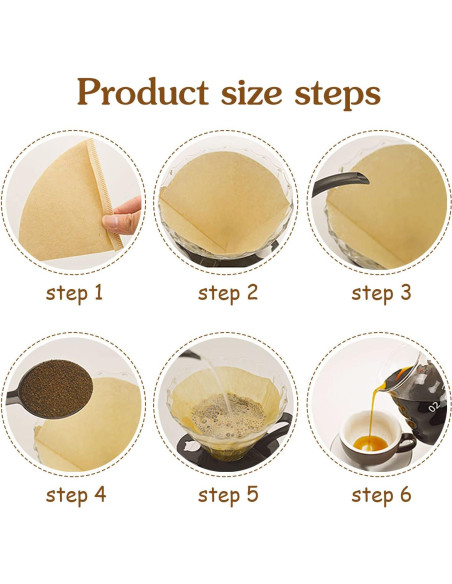 Product size steps

step 1

step 2

step 3

step 4

step 5

step 6

02