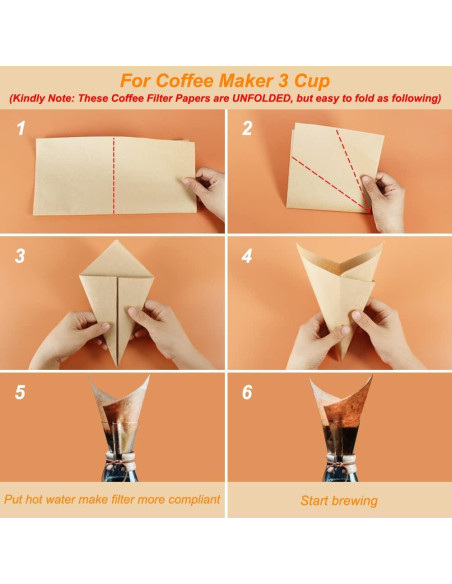 For Coffee Maker 3 Cup

(Kindly Note: These Coffee Filter Papers are UNFOLDED, but easy to fold as following)

1

2

3

4

5

6

Put hot water make filter more compliant

Start brewing