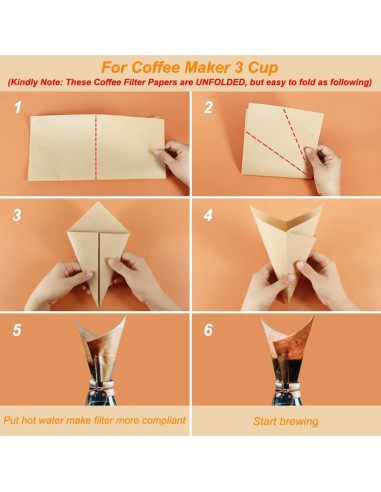 For Coffee Maker 3 Cup

(Kindly Note: These Coffee Filter Papers are UNFOLDED, but easy to fold as following)

1

2

3

4

5

6

Put hot water make filter more compliant

Start brewing