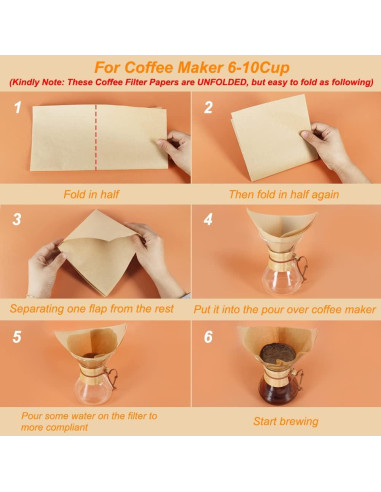 For Coffee Maker 6-10Cup
(Kindly Note: These Coffee Filter Papers are UNFOLDED, but easy to fold as following)

1
Fold in half

2
Then fold in half again

3
Separating one flap from the rest

4
Put it into the pour over coffee maker

5
Pour some water on the filter to more compliant

6
Start brewing