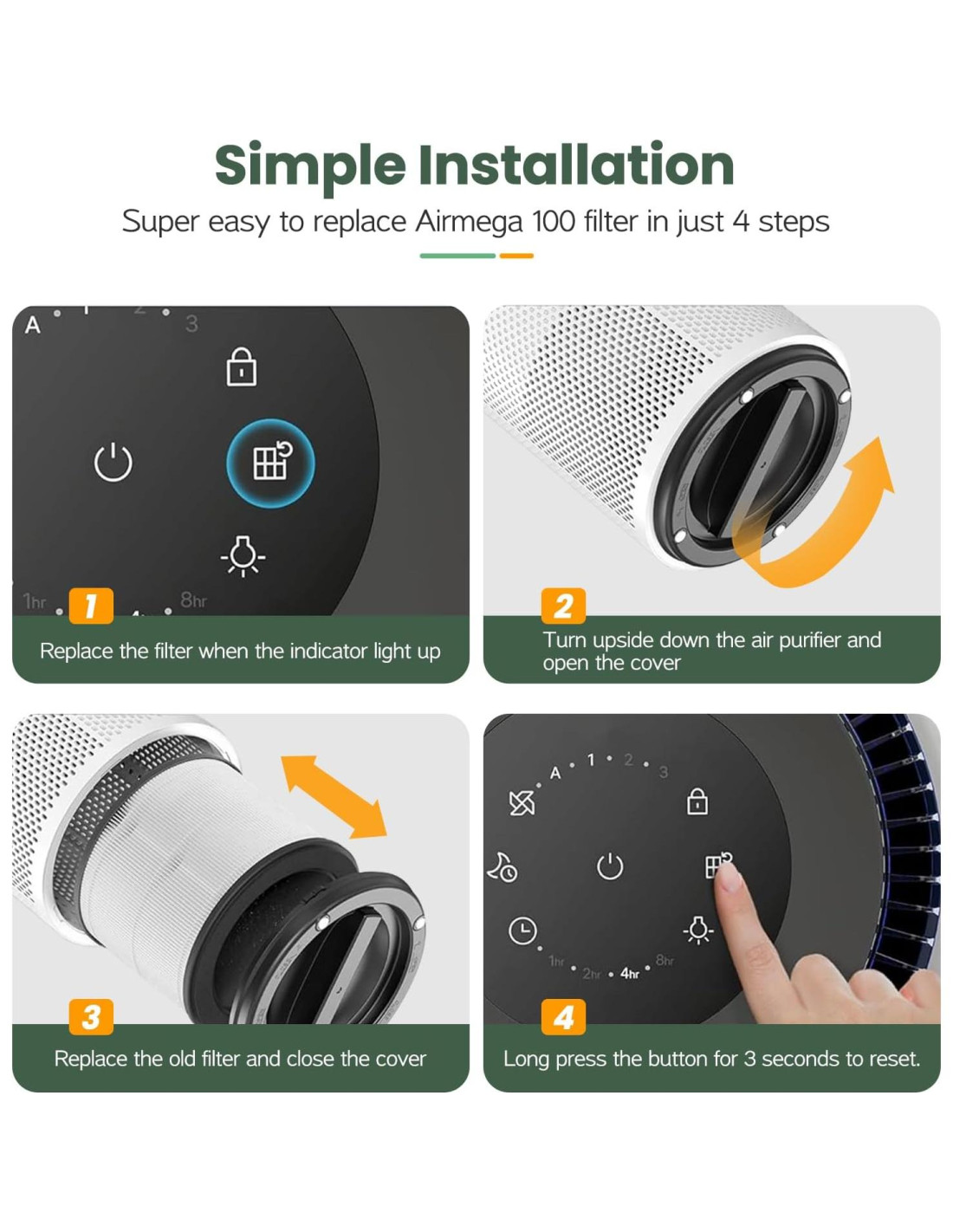 Simple Installation

Super easy to replace Airmega 100 filter in just 4 steps

A 1 2 3

1hr 8hr

1

Replace the filter when the indicator light up

2

Turn upside down the air purifier and open the cover

3

Replace the old filter and close the cover

A 1 2 3

1hr 2hr 4hr 8hr

4

Long press the button for 3 seconds to reset.