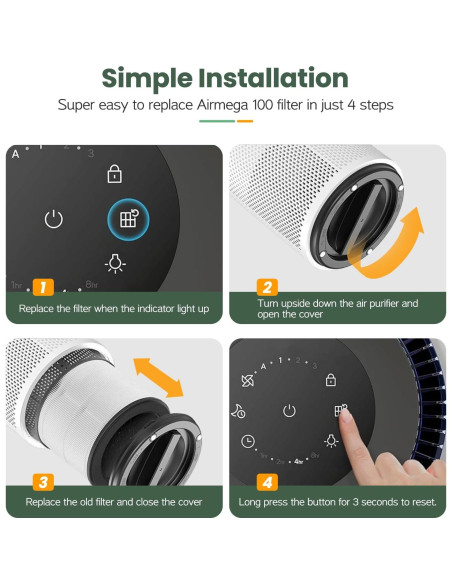 Simple Installation

Super easy to replace Airmega 100 filter in just 4 steps

A 1 2 3

1hr 8hr

1

Replace the filter when the indicator light up

2

Turn upside down the air purifier and open the cover

3

Replace the old filter and close the cover

A 1 2 3

1hr 2hr 4hr 8hr

4

Long press the button for 3 seconds to reset.