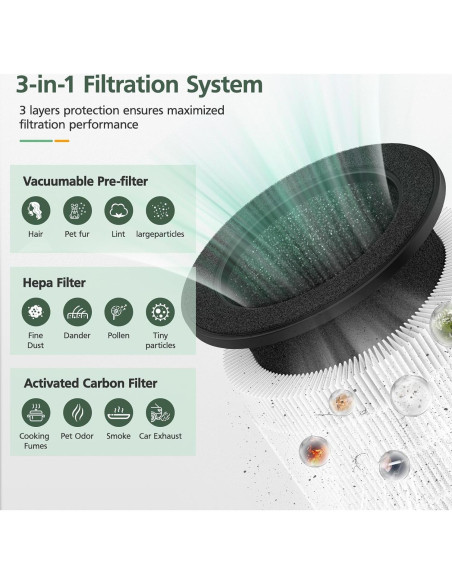 3-in-1 Filtration System

3 layers protection ensures maximized filtration performance

Vacuumable Pre-filter

Hair Pet fur Lint largeparticles

Hepa Filter

Fine Dust Dander Pollen Tiny particles

Activated Carbon Filter

Cooking Fumes Pet Odor Smoke Car Exhaust